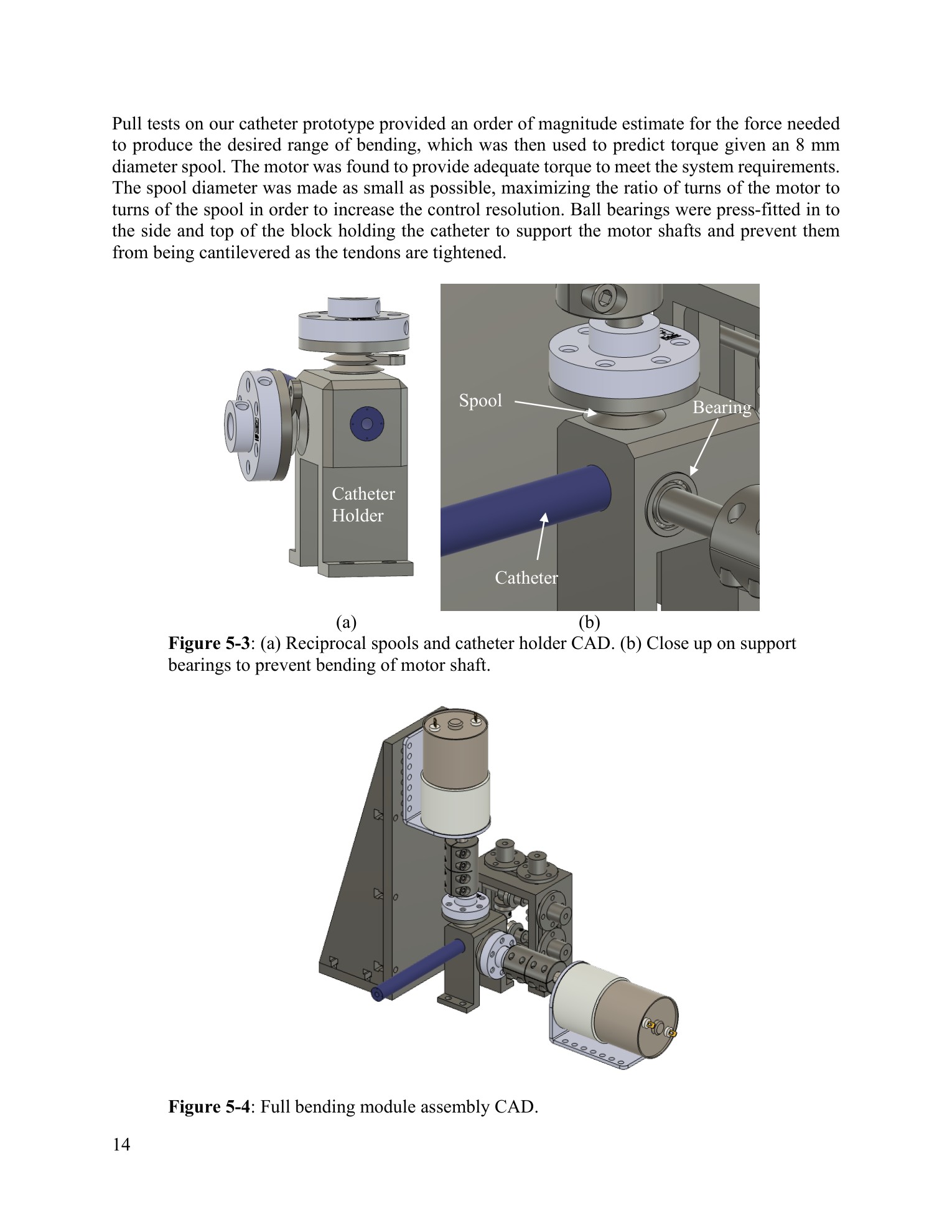 Pull tests on our catheter prototype provided an order of magnitude estimate for the force needed to produce the desired range of bending, which was then used to predict torque given an 8 mm diameter spool. The motor was found to provide adequate torque to meet the system requirements. The spool diameter was made as small as possible, maximizing the ratio of turns of the motor to turns of the spool in order to increase the control resolution. Ball bearings were press-fitted in to the side and top of the block holding the catheter to support the motor shafts and prevent them from being cantilevered as the tendons are tightened.

Catheter Holder

Spool

Bearing

Catheter

(a)

(b)

**Figure 5-3**: (a) Reciprocal spools and catheter holder CAD. (b) Close up on support bearings to prevent bending of motor shaft.

**Figure 5-4**: Full bending module assembly CAD.

14